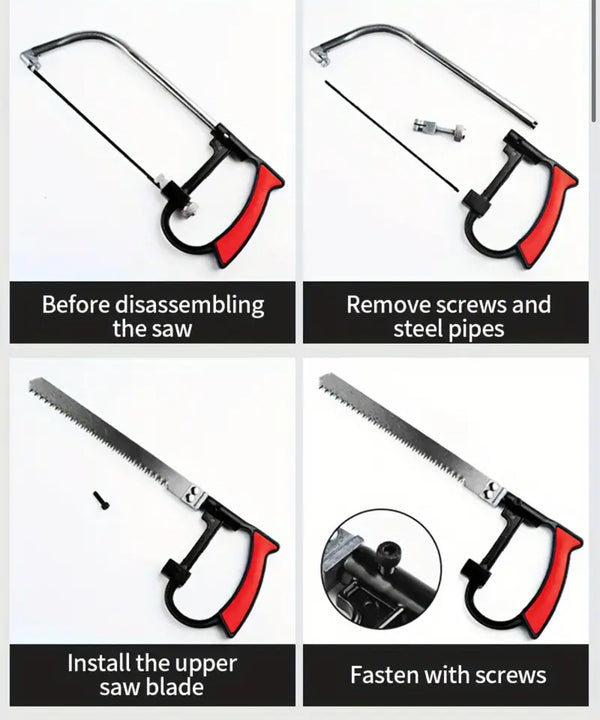 Before disassembling the saw

Remove screws and steel pipes

Install the upper saw blade

Fasten with screws