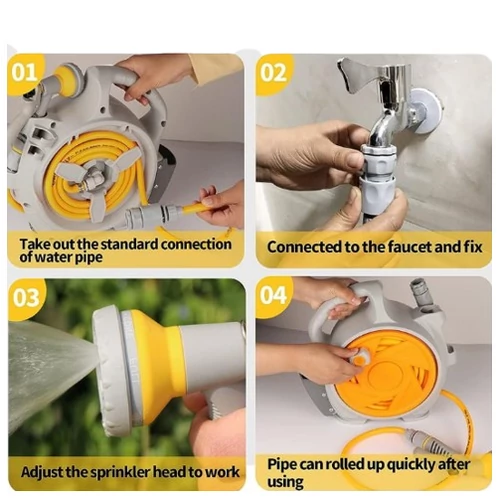 01

Take out the standard connection of water pipe

02

Connected to the faucet and fix

03

Adjust the sprinkler head to work

04

Pipe can rolled up quickly after using