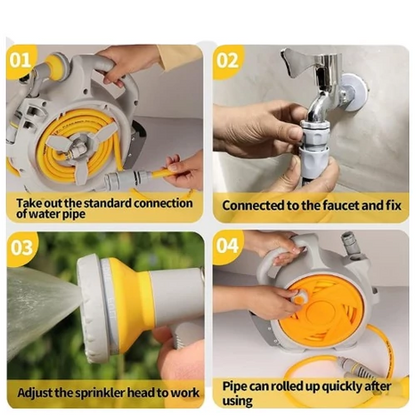 01

Take out the standard connection of water pipe

02

Connected to the faucet and fix

03

Adjust the sprinkler head to work

04

Pipe can rolled up quickly after using